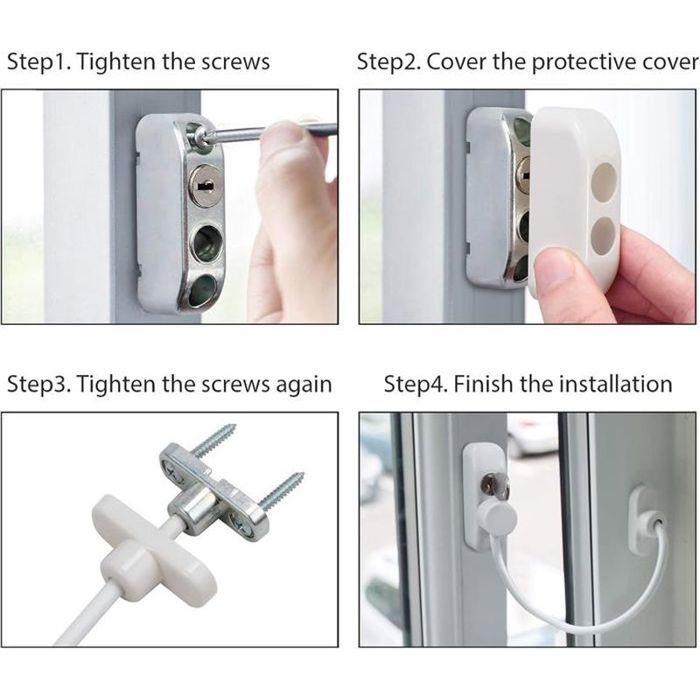 Step1. Tighten the screws

Step2. Cover the protective cover

Step3. Tighten the screws again

Step4. Finish the installation