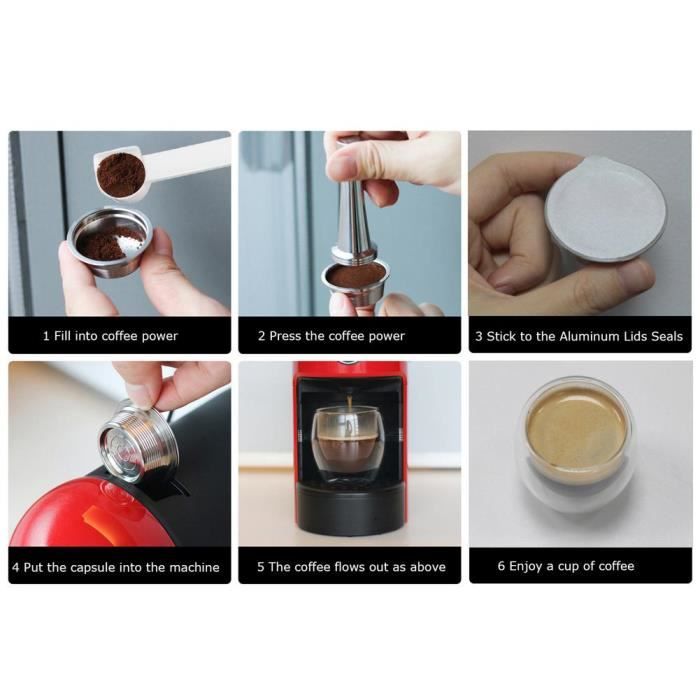 1 Fill into coffee power

2 Press the coffee power

3 Stick to the Aluminum Lids Seals

4 Put the capsule into the machine

5 The coffee flows out as above

6 Enjoy a cup of coffee