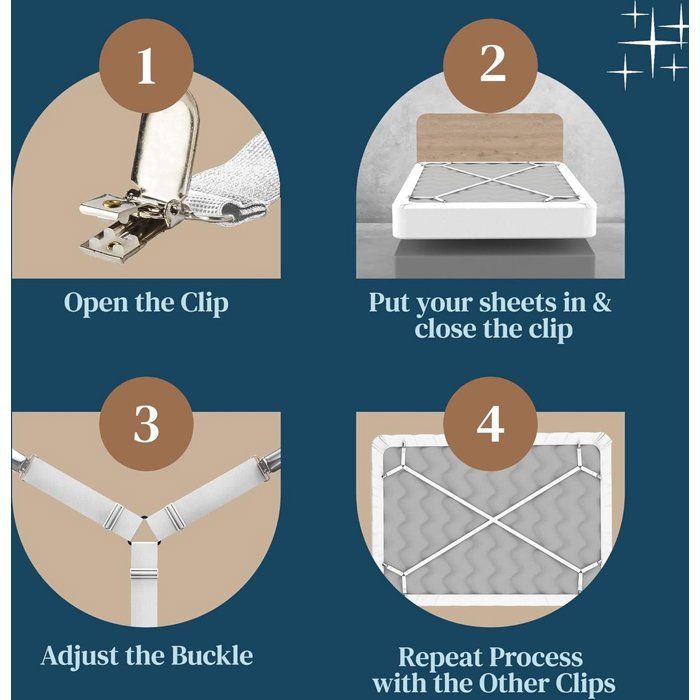 1

Open the Clip

2

Put your sheets in & close the clip

3

Adjust the Buckle

4

Repeat Process with the Other Clips