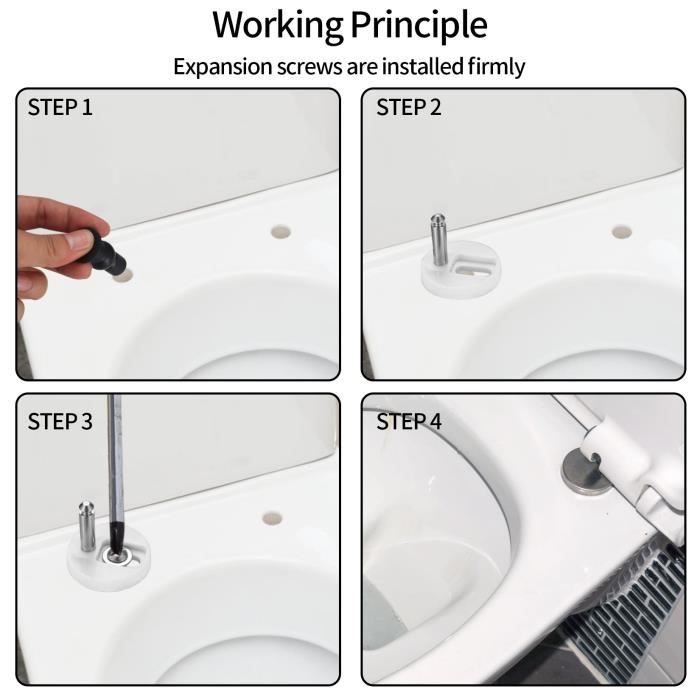 Working Principle
Expansion screws are installed firmly

STEP 1

STEP 2

STEP 3

STEP 4