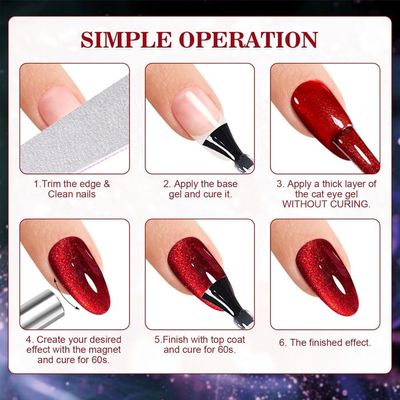 SIMPLE OPERATION

1.Trim the edge & Clean nails

2. Apply the base gel and cure it.

3. Apply a thick layer of the cat eye gel WITHOUT CURING.

4. Create your desired effect with the magnet and cure for 60s.

5.Finish with top coat and cure for 60s.

6. The finished effect.