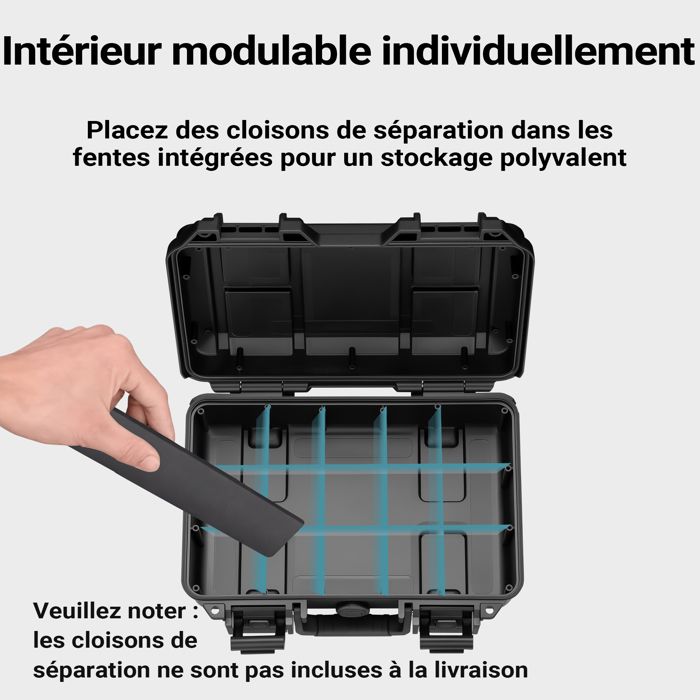 Intérieur modulable individuellement

Placez des cloisons de séparation dans les fentes intégrées pour un stockage polyvalent

Veuillez noter : les cloisons de séparation ne sont pas incluses à la livraison