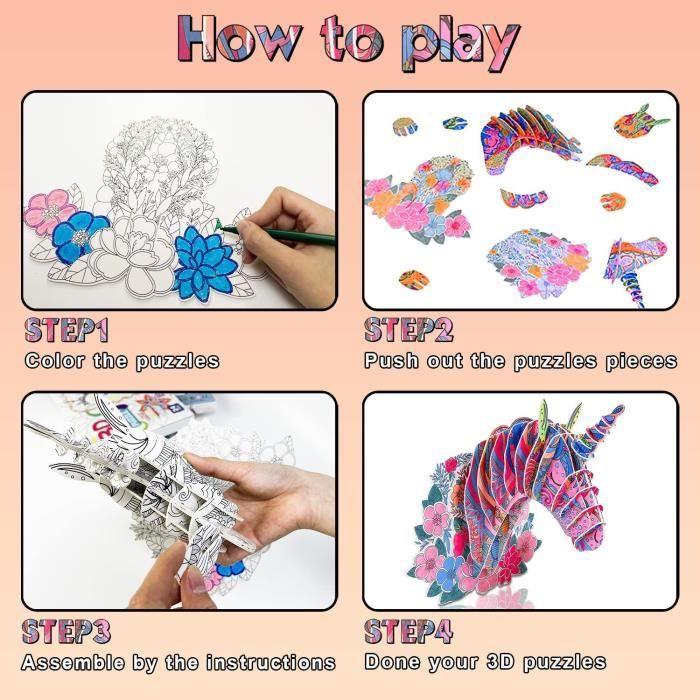 How to play

STEP1
Color the puzzles

STEP2
Push out the puzzles pieces

STEP3
Assemble by the instructions

STEP4
Done your 3D puzzles