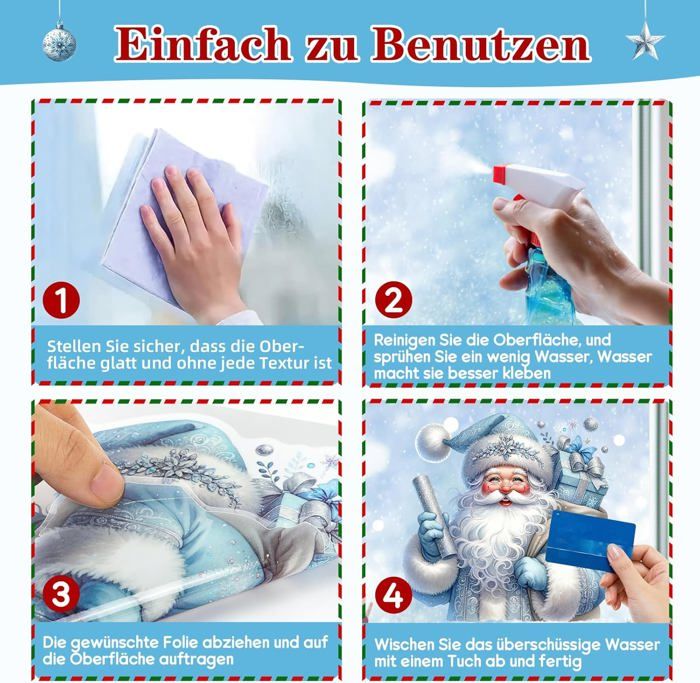 Einfach zu Benutzen

1

Stellen Sie sicher, dass die Oberfläche glatt und ohne jede Textur ist

2

Reinigen Sie die Oberfläche, und sprühen Sie ein wenig Wasser, Wasser macht sie besser kleben

3

Die gewünschte Folie abziehen und auf die Oberfläche auftragen

4

Wischen Sie das überschüssige Wasser mit einem Tuch ab und fertig