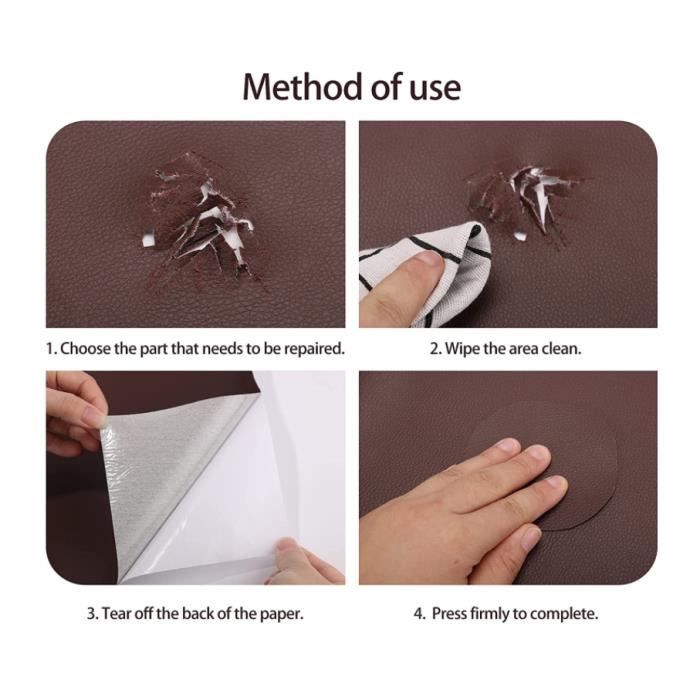 Method of use

1. Choose the part that needs to be repaired.

2. Wipe the area clean.

3. Tear off the back of the paper.

4. Press firmly to complete.