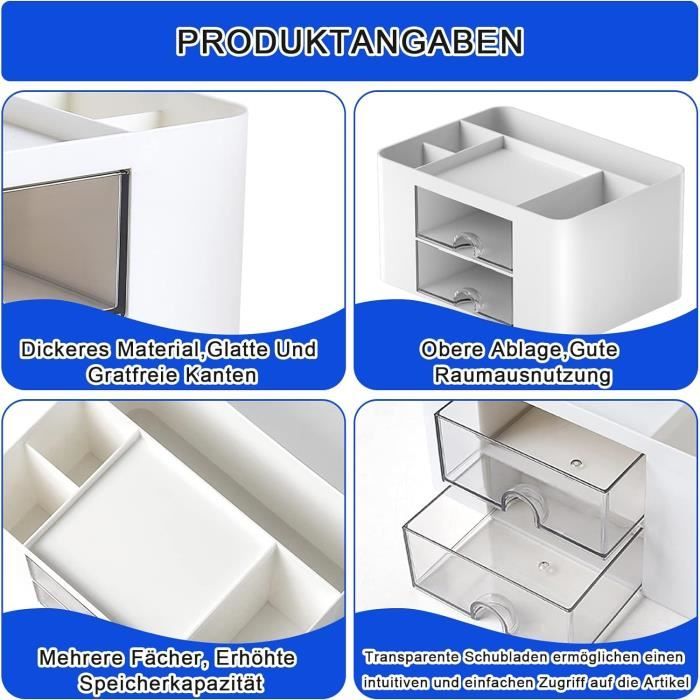 PRODUKTANGABEN

Dickeres Material,Glatte Und Gratfreie Kanten

Obere Ablage,Gute Raumausnutzung

Mehrere Fächer, Erhöhte Speicherkapazität

Transparente Schubladen ermöglichen einen intuitiven und einfachen Zugriff auf die Artikel