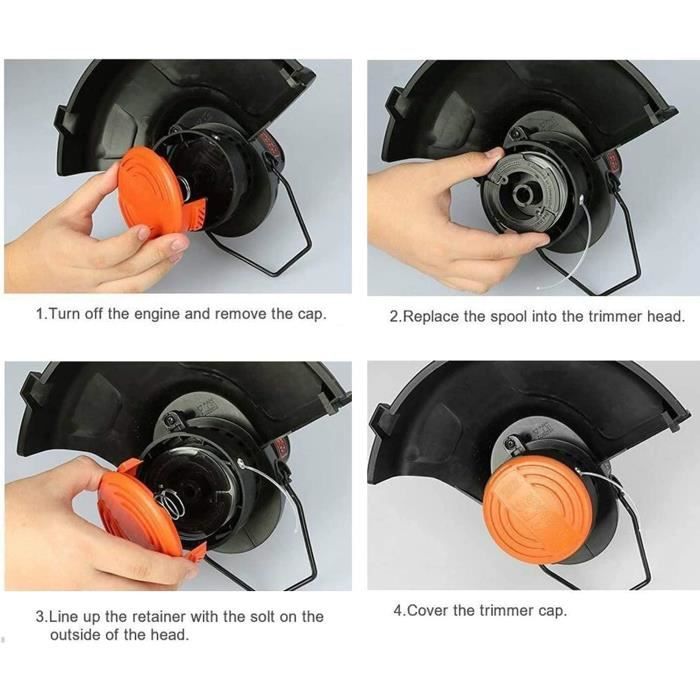 1.Turn off the engine and remove the cap.

2.Replace the spool into the trimmer head.

3.Line up the retainer with the solt on the outside of the head.

4.Cover the trimmer cap.