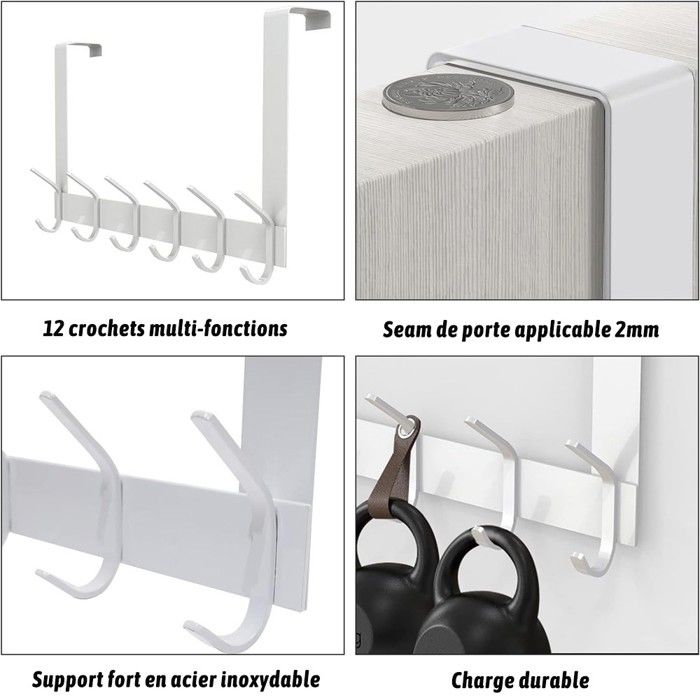 12 crochets multi-fonctions

Seam de porte applicable 2mm

Support fort en acier inoxydable

Charge durable