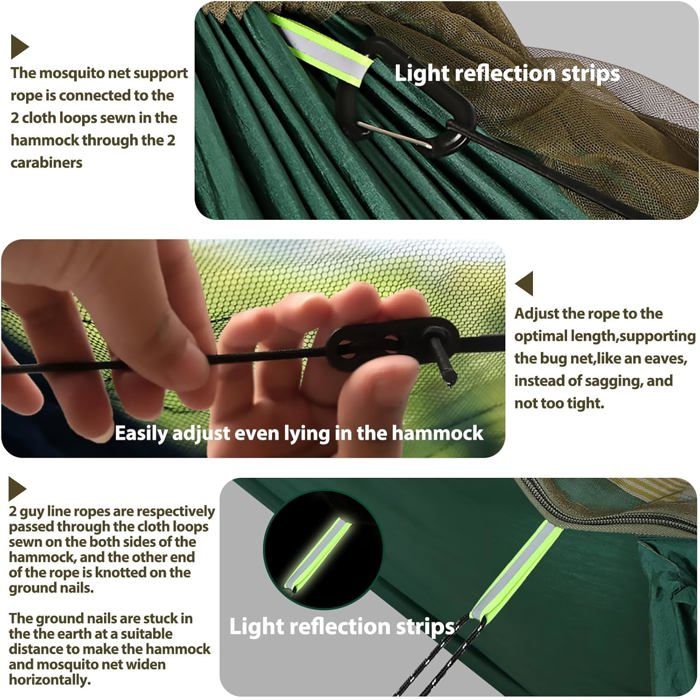 The mosquito net support rope is connected to the 2 cloth loops sewn in the hammock through the 2 carabiners

Light reflection strips

Easily adjust even lying in the hammock

Adjust the rope to the optimal length,supporting the bug net,like an eaves, instead of sagging, and not too tight.

2 guy line ropes are respectively passed through the cloth loops sewn on the both sides of the hammock, and the other end of the rope is knotted on the ground nails.

The ground nails are stuck in the the earth at a suitable distance to make the hammock and mosquito net widen horizontally.

Light reflection strips