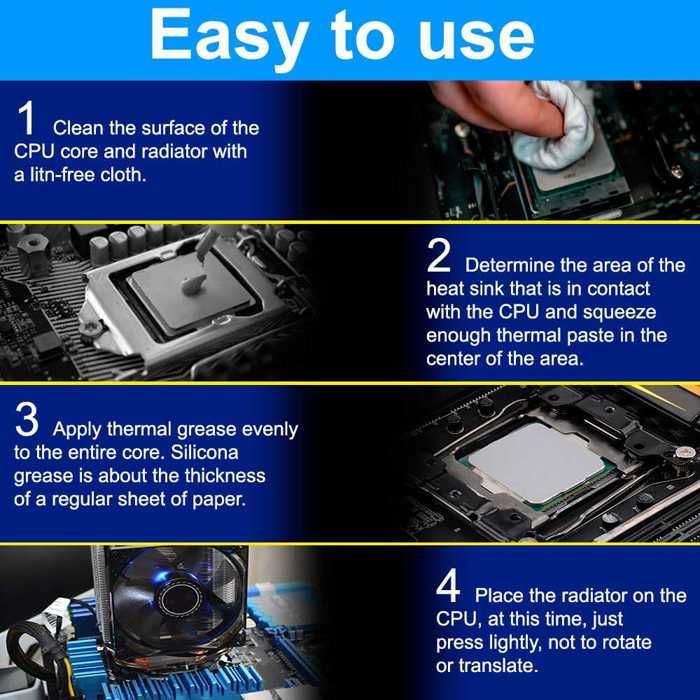 Easy to use

1 Clean the surface of the CPU core and radiator with a litn-free cloth.

2 Determine the area of the heat sink that is in contact with the CPU and squeeze enough thermal paste in the center of the area.

3 Apply thermal grease evenly to the entire core. Silicona grease is about the thickness of a regular sheet of paper.

4 Place the radiator on the CPU, at this time, just press lightly, not to rotate or translate.