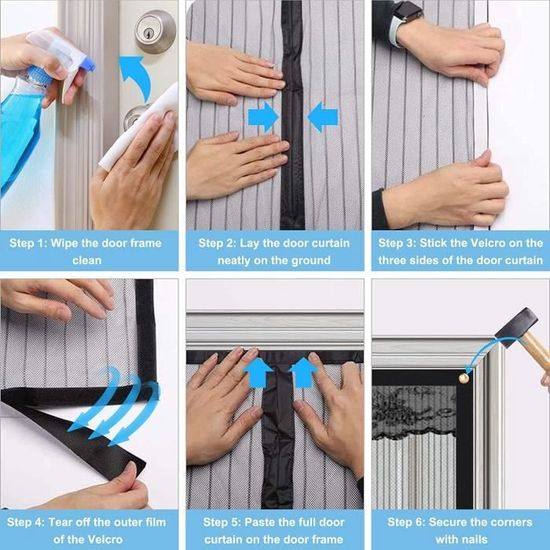 Step 1: Wipe the door frame clean

Step 2: Lay the door curtain neatly on the ground

Step 3: Stick the Velcro on the three sides of the door curtain

Step 4: Tear off the outer film of the Velcro

Step 5: Paste the full door curtain on the door frame

Step 6: Secure the corners with nails