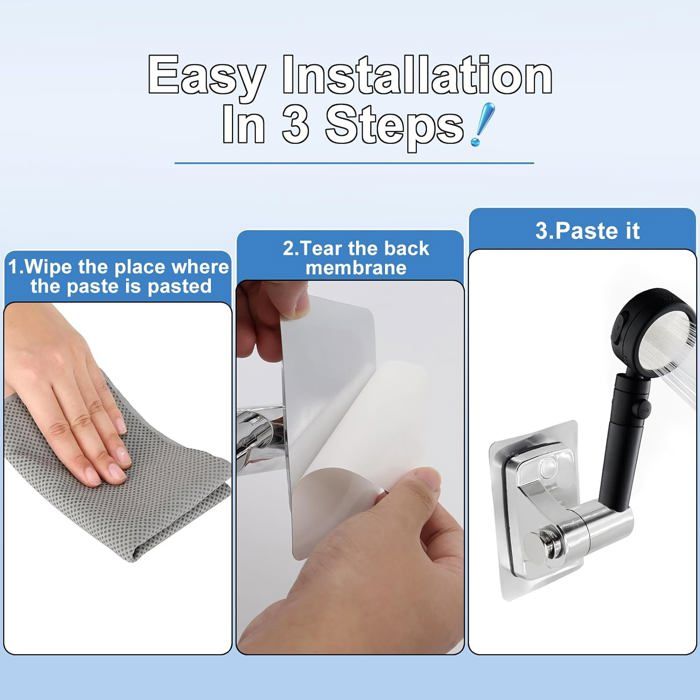 Easy Installation
In 3 Steps!

1.Wipe the place where the paste is pasted

2.Tear the back membrane

3.Paste it