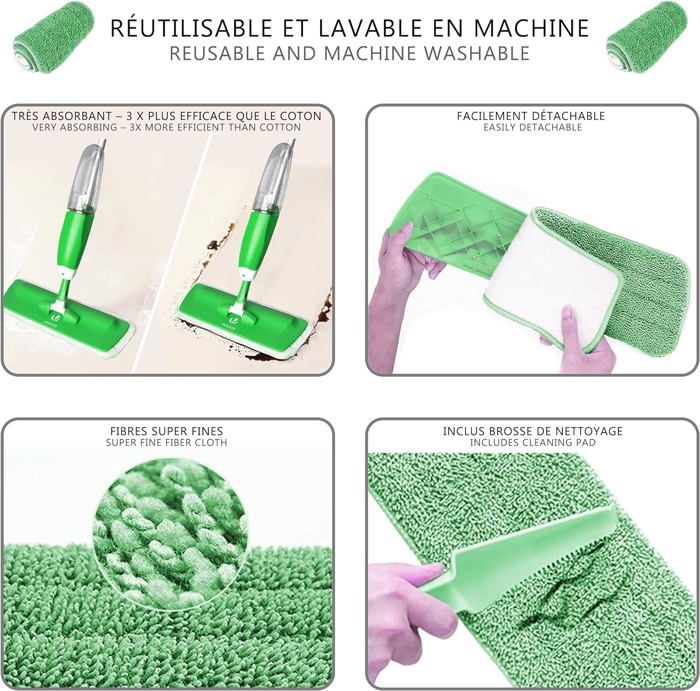 RÉUTILISABLE ET LAVABLE EN MACHINE
REUSABLE AND MACHINE WASHABLE

TRÈS ABSORBANT – 3 X PLUS EFFICACE QUE LE COTON
VERY ABSORBING – 3X MORE EFFICIENT THAN COTTON

FACILEMENT DÉTACHABLE
EASILY DETACHABLE

FIBRES SUPER FINES
SUPER FINE FIBER CLOTH

INCLUS BROSSE DE NETTOYAGE
INCLUDES CLEANING PAD