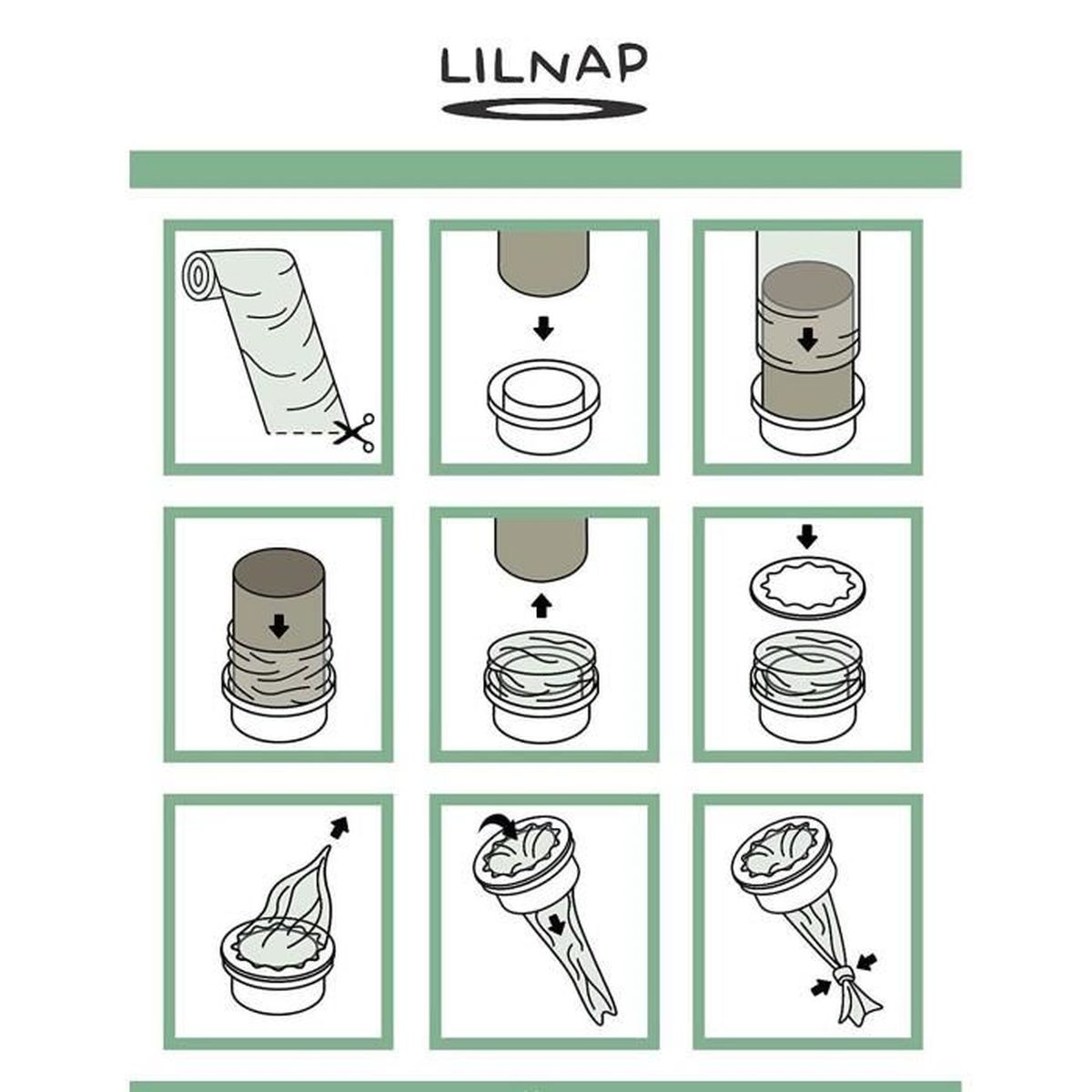 LILNAP