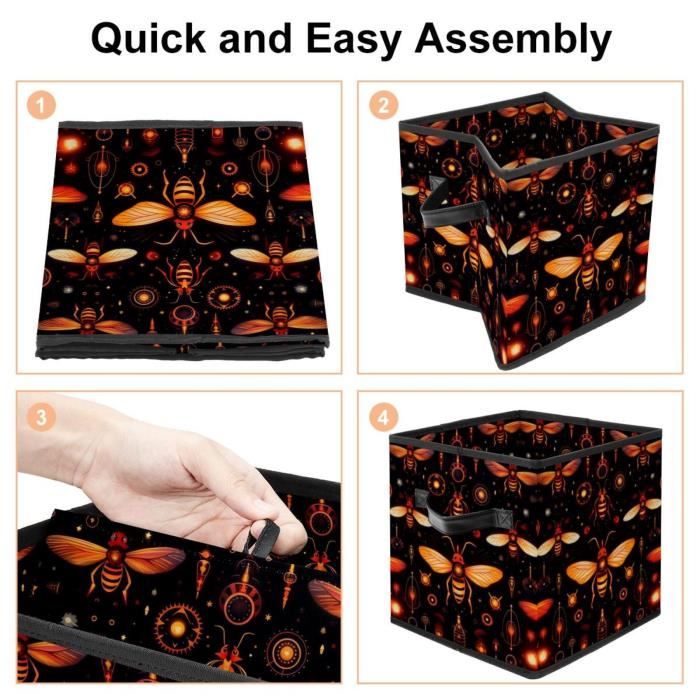 Quick and Easy Assembly

1

2

3

4