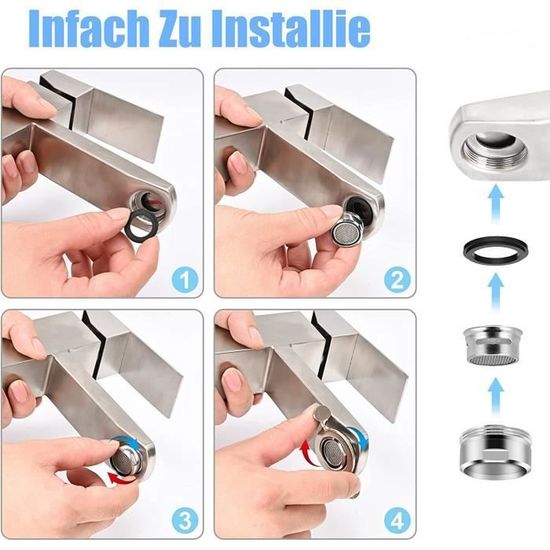 Infach Zu Installie

1

2

3

4