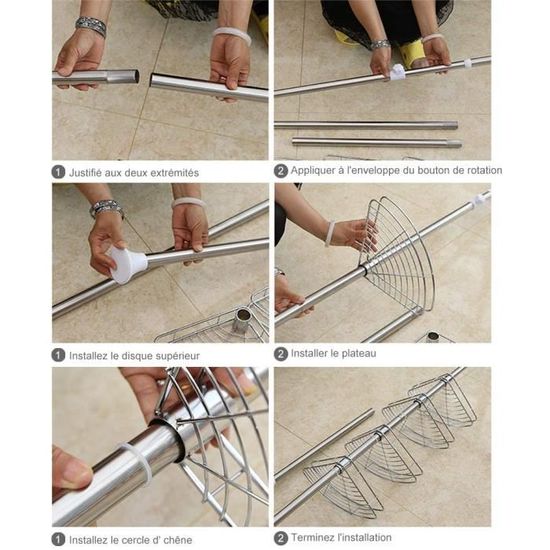 1 Justifié aux deux extrémités

2 Appliquer à l'enveloppe du bouton de rotation

1 Installez le disque supérieur

2 Installer le plateau

1 Installez le cercle d' chêne

2 Terminez l'installation