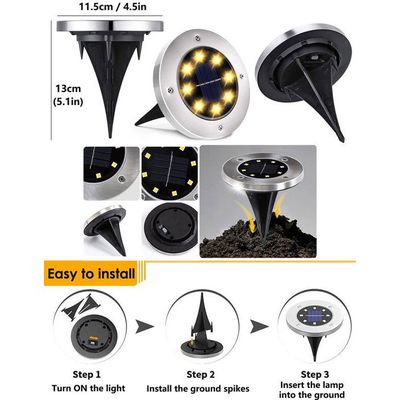 11.5cm / 4.5in

13cm
(5.1in)

Easy to install

Step 1
Turn ON the light

Step 2
Install the ground spikes

Step 3
Insert the lamp into the ground