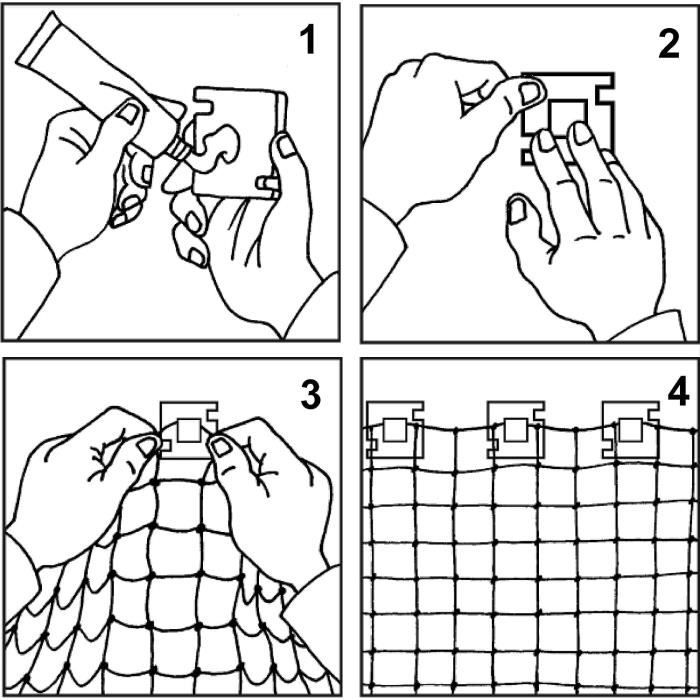 1

2

3

4