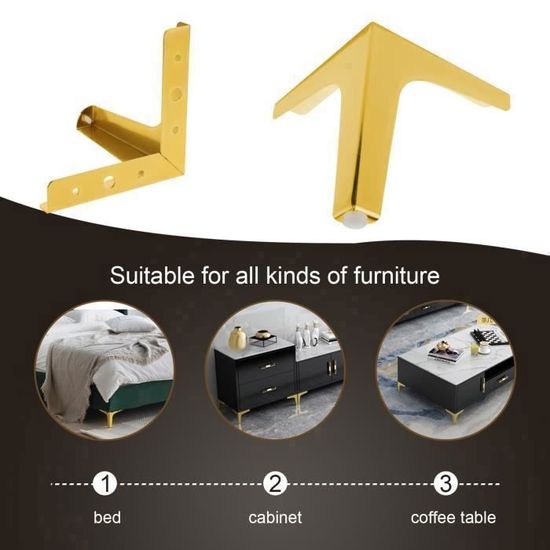 Suitable for all kinds of furniture

1
bed

2
cabinet

3
coffee table