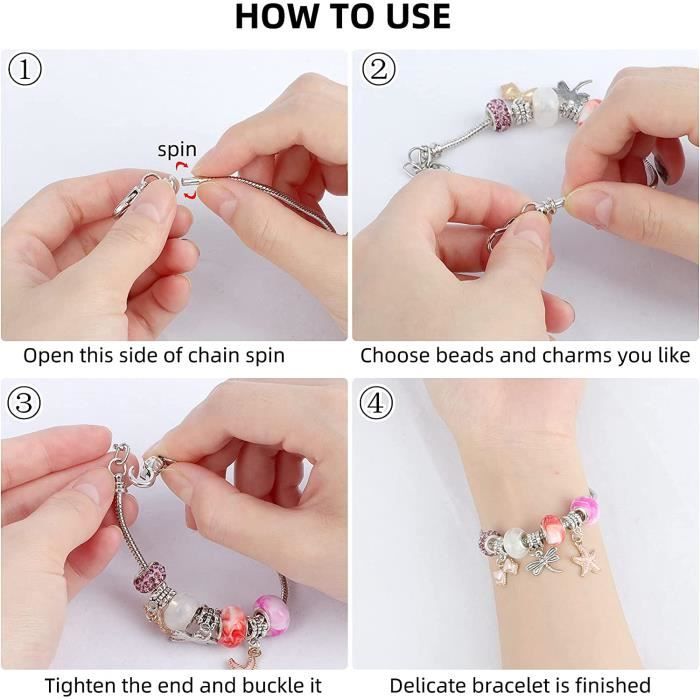 HOW TO USE

①

spin

Open this side of chain spin

②

Choose beads and charms you like

③

Tighten the end and buckle it

④

Delicate bracelet is finished