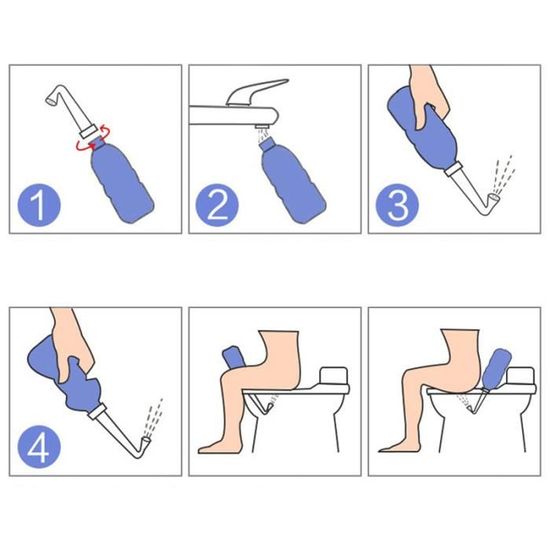 1

2

3

4