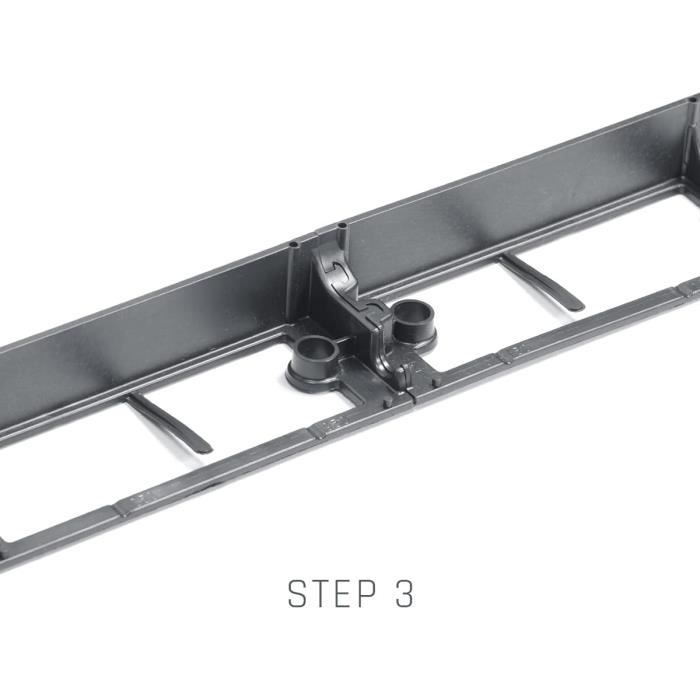 STEP 3