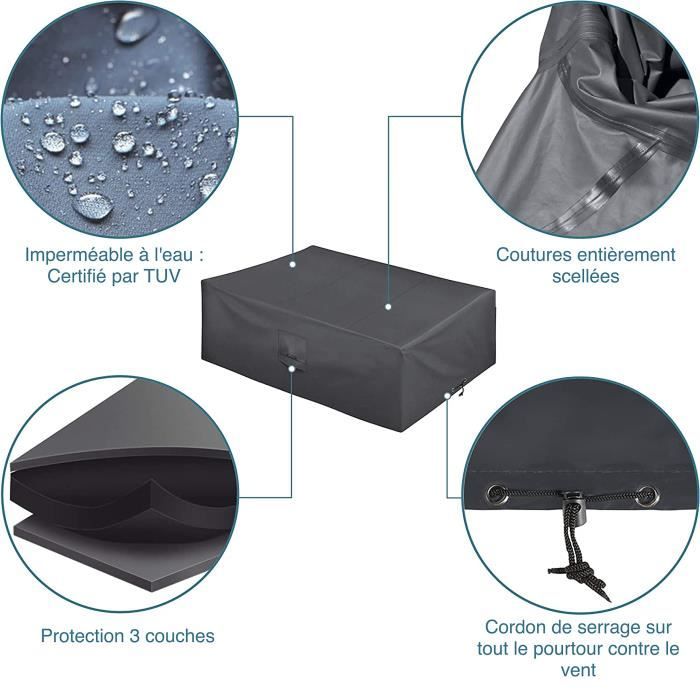 Imperméable à l'eau : Certifié par TUV

Coutures entièrement scellées

Protection 3 couches

Cordon de serrage sur tout le pourtour contre le vent