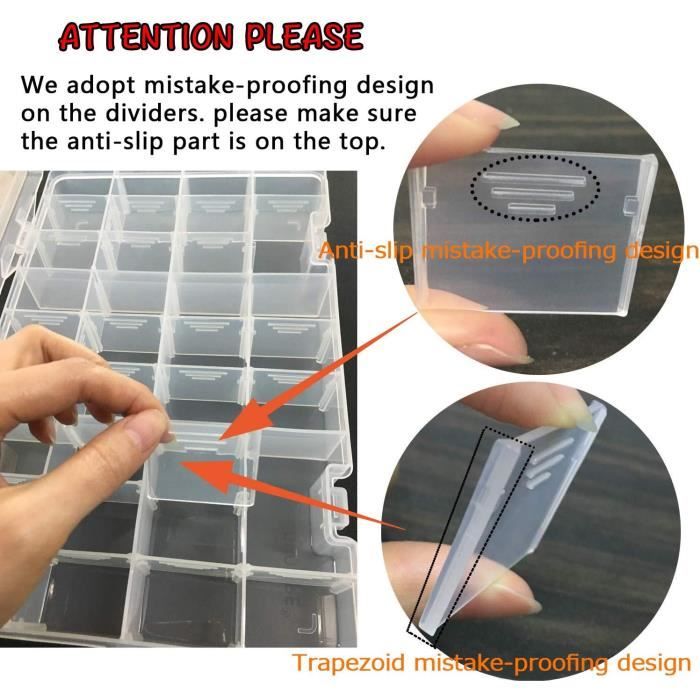 ATTENTION PLEASE

We adopt mistake-proofing design on the dividers. please make sure the anti-slip part is on the top.

Anti-slip mistake-proofing design

Trapezoid mistake-proofing design