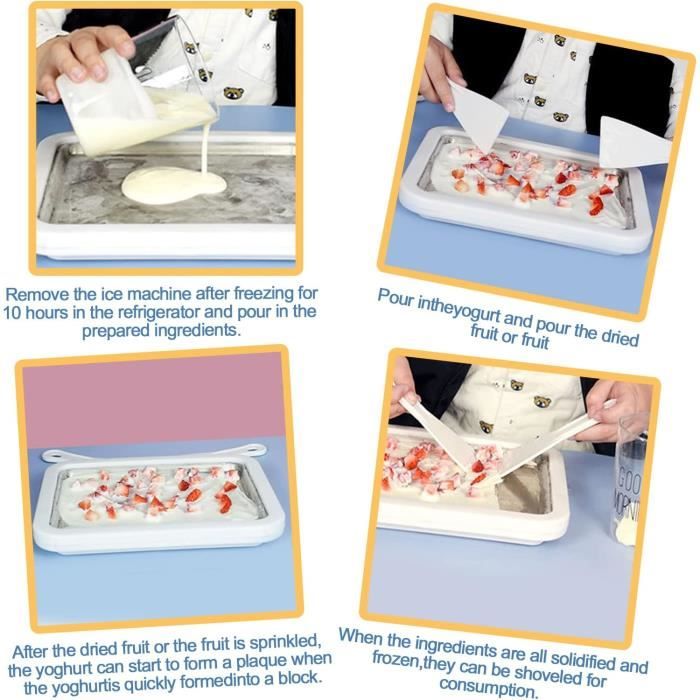 Remove the ice machine after freezing for 10 hours in the refrigerator and pour in the prepared ingredients.

Pour intheyogurt and pour the dried fruit or fruit

After the dried fruit or the fruit is sprinkled, the yoghurt can start to form a plaque when the yoghurtis quickly formedinto a block.

GOO MORNI

When the ingredients are all solidified and frozen,they can be shoveled for consumption.