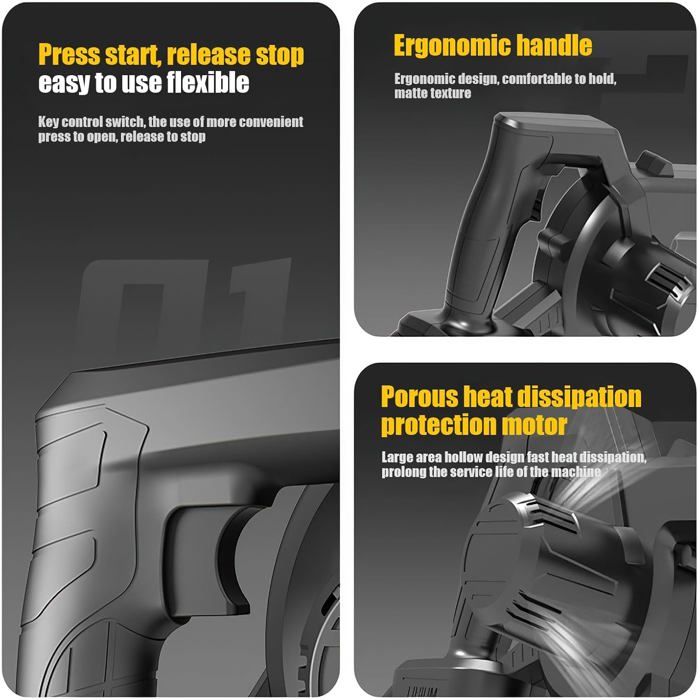 Press start, release stop
easy to use flexible

Key control switch, the use of more convenient press to open, release to stop

01

Ergonomic handle

Ergonomic design, comfortable to hold, matte texture

Porous heat dissipation protection motor

Large area hollow design fast heat dissipation, prolong the service life of the machine