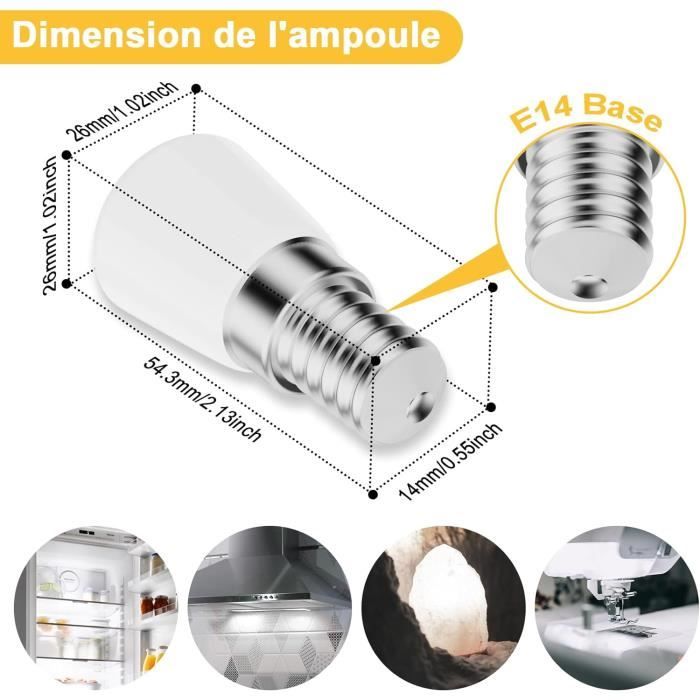 Dimension de l'ampoule

26mm/1.02inch

26mm/1.02inch

E14 Base

54.3mm/2.13inch

14mm/0.55inch