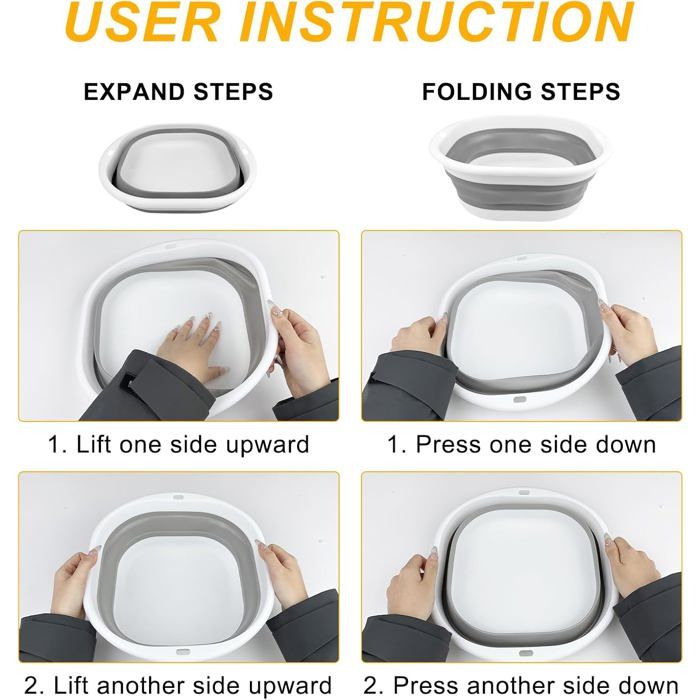 USER INSTRUCTION

EXPAND STEPS

1. Lift one side upward

2. Lift another side upward

FOLDING STEPS

1. Press one side down

2. Press another side down