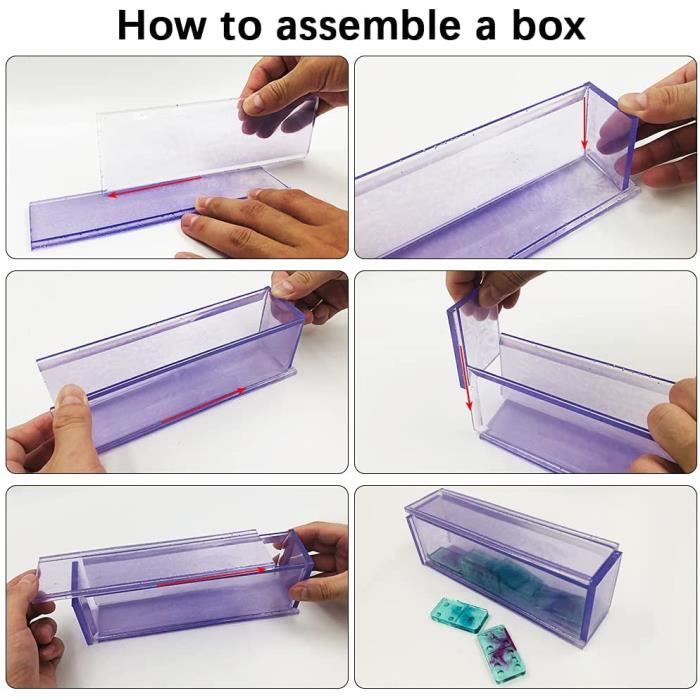 How to assemble a box