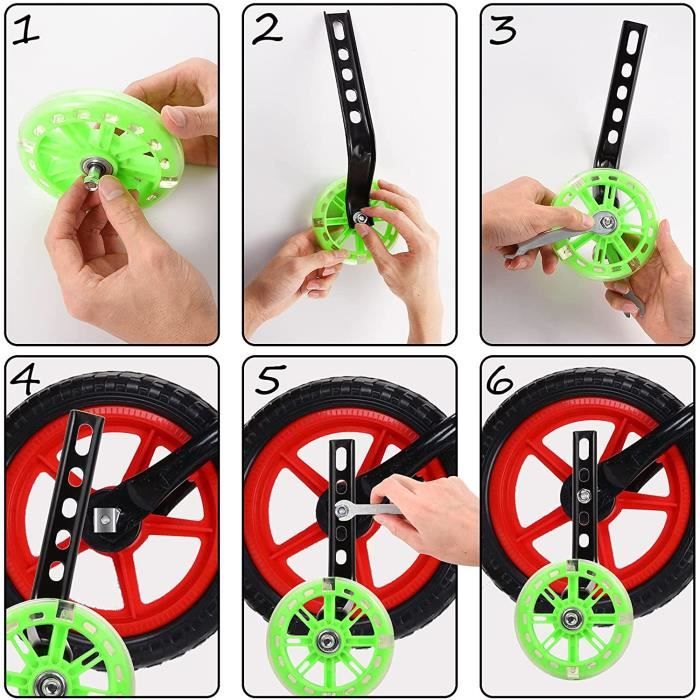 1

2

3

4

5

6