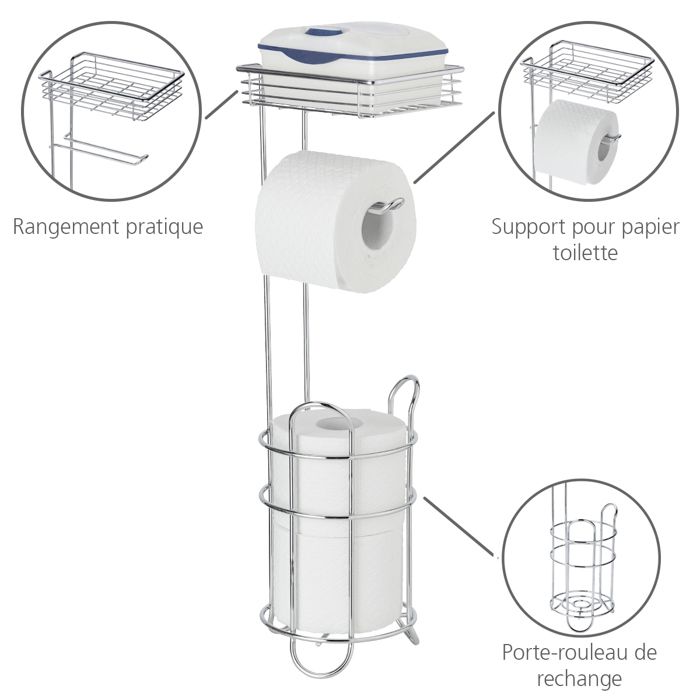 Rangement pratique

Support pour papier toilette

Porte-rouleau de rechange