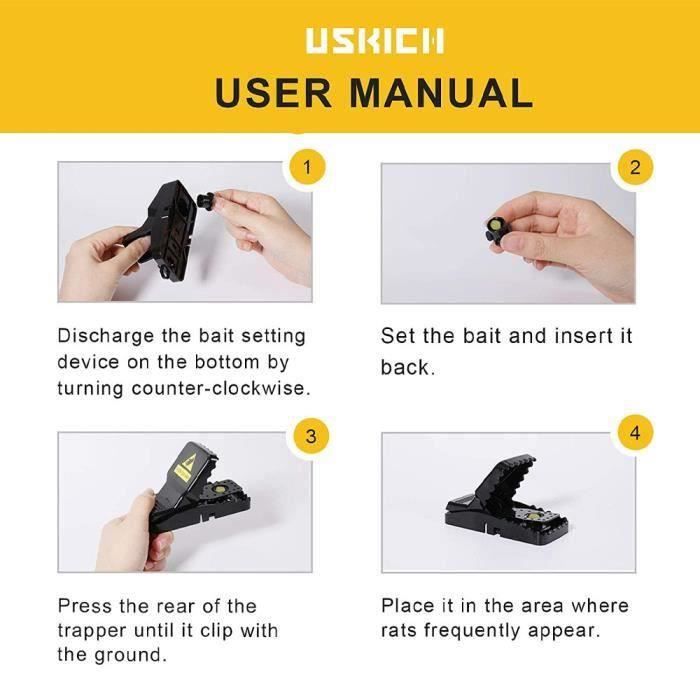 USKICH

USER MANUAL

1

Discharge the bait setting device on the bottom by turning counter-clockwise.

2

Set the bait and insert it back.

3

Press the rear of the trapper until it clip with the ground.

4

Place it in the area where rats frequently appear.