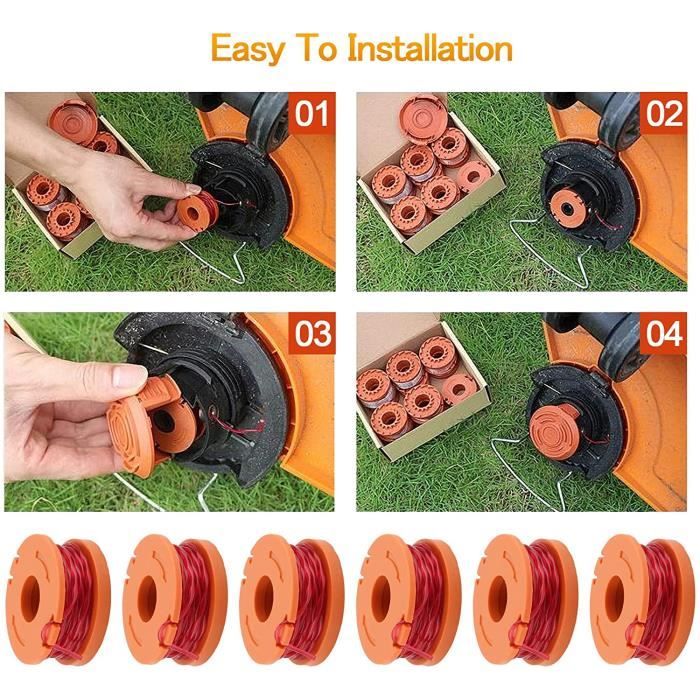 Easy To Installation

01

02

03

04