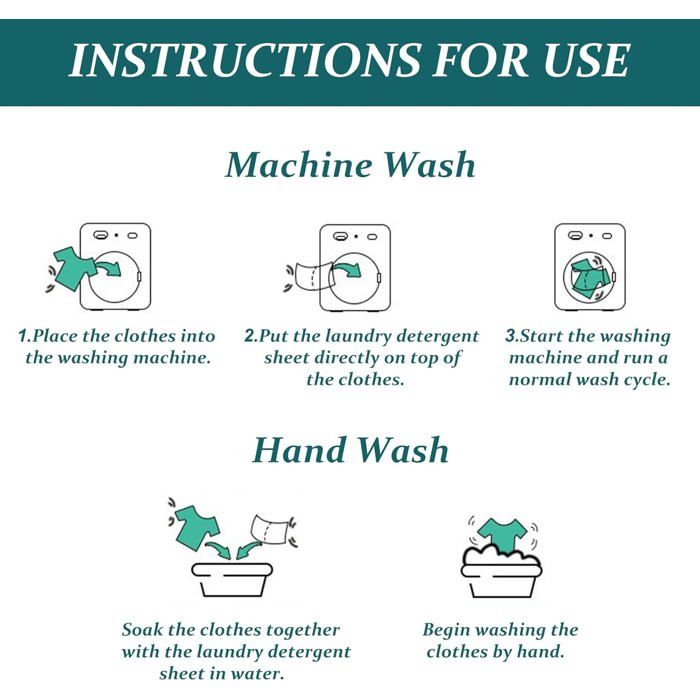 INSTRUCTIONS FOR USE

Machine Wash

1.Place the clothes into the washing machine.

2.Put the laundry detergent sheet directly on top of the clothes.

3.Start the washing machine and run a normal wash cycle.

Hand Wash

Soak the clothes together with the laundry detergent sheet in water.

Begin washing the clothes by hand.