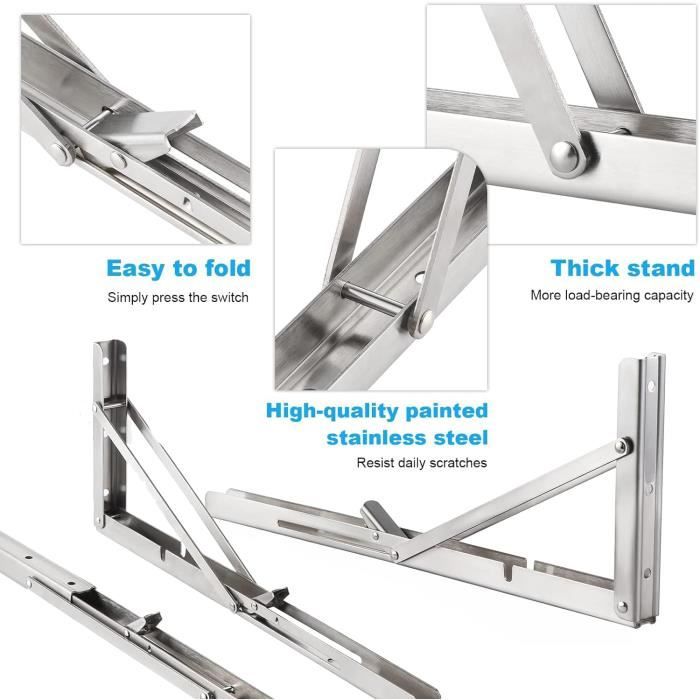 Easy to fold

Simply press the switch

Thick stand

More load-bearing capacity

High-quality painted stainless steel

Resist daily scratches