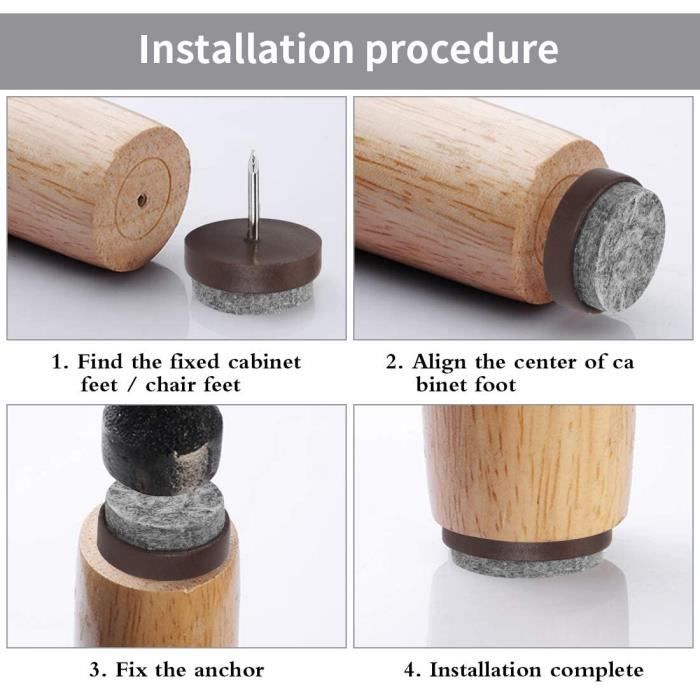 Installation procedure

1. Find the fixed cabinet feet / chair feet

2. Align the center of ca binet foot

3. Fix the anchor

4. Installation complete