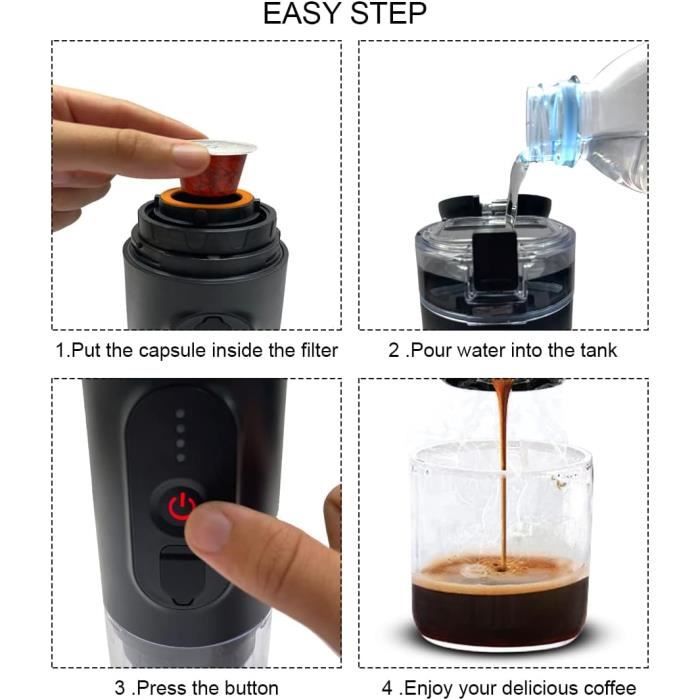 EASY STEP

1.Put the capsule inside the filter

2 .Pour water into the tank

3 .Press the button

4 .Enjoy your delicious coffee