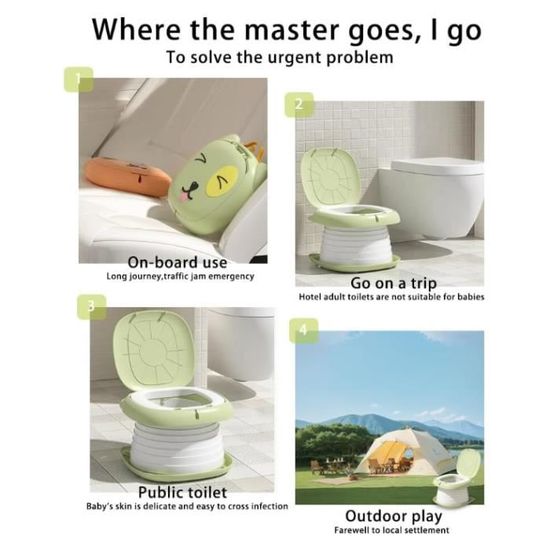 Where the master goes, I go
To solve the urgent problem

1

On-board use
Long journey,traffic jam emergency

2

Go on a trip
Hotel adult toilets are not suitable for babies

3

Public toilet
Baby's skin is delicate and easy to cross infection

4

Outdoor play
Farewell to local settlement