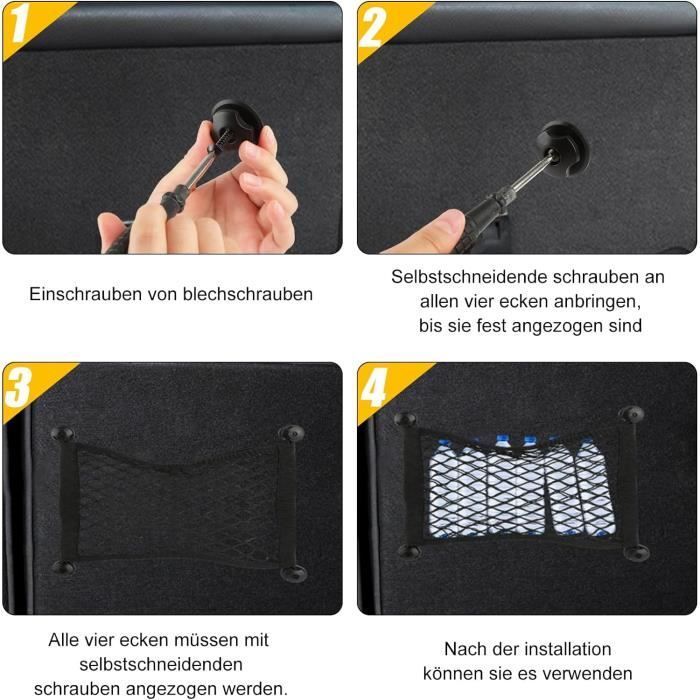 1

Einschrauben von blechschrauben

2

Selbstschneidende schrauben an allen vier ecken anbringen, bis sie fest angezogen sind

3

Alle vier ecken müssen mit selbstschneidenden schrauben angezogen werden.

4

Nach der installation können sie es verwenden