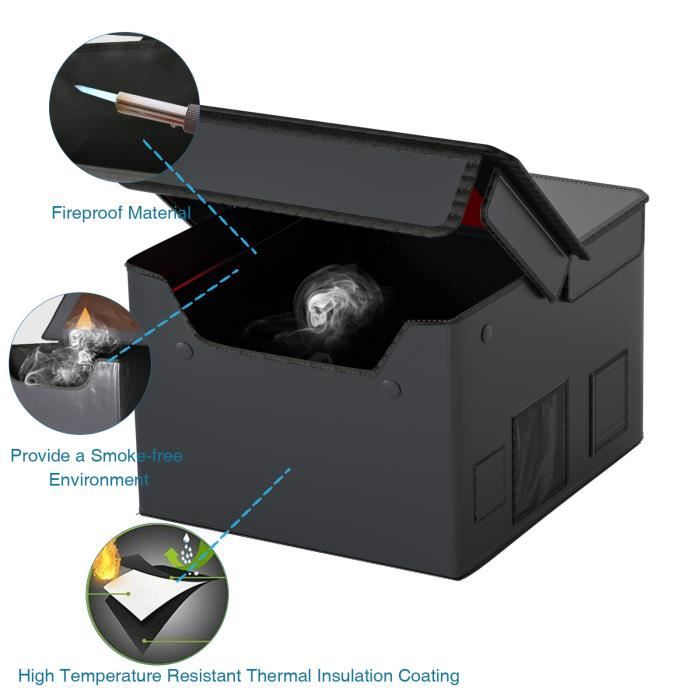 Fireproof Material

Provide a Smoke-free Environment

High Temperature Resistant Thermal Insulation Coating