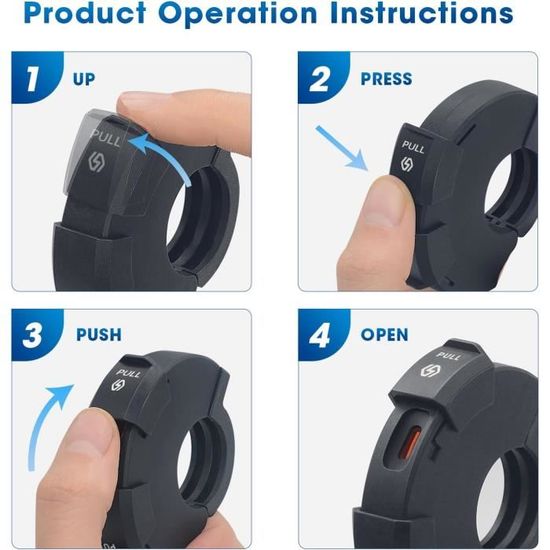 Product Operation Instructions

1 UP
PULL

2 PRESS
PULL

3 PUSH
PULL

4 OPEN
PULL