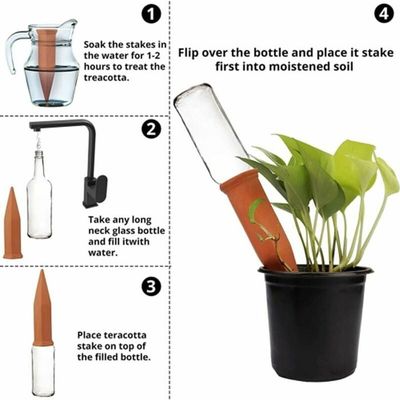 1

Soak the stakes in the water for 1-2 hours to treat the treacotta.

2

Take any long neck glass bottle and fill itwith water.

3

Place teracotta stake on top of the filled bottle.

4

Flip over the bottle and place it stake first into moistened soil