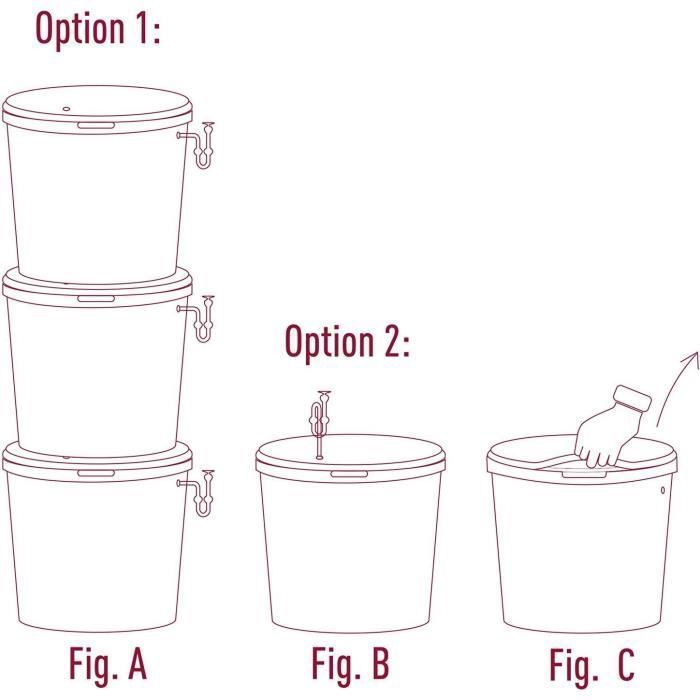 Option 1:

Option 2:

Fig. A

Fig. B

Fig. C