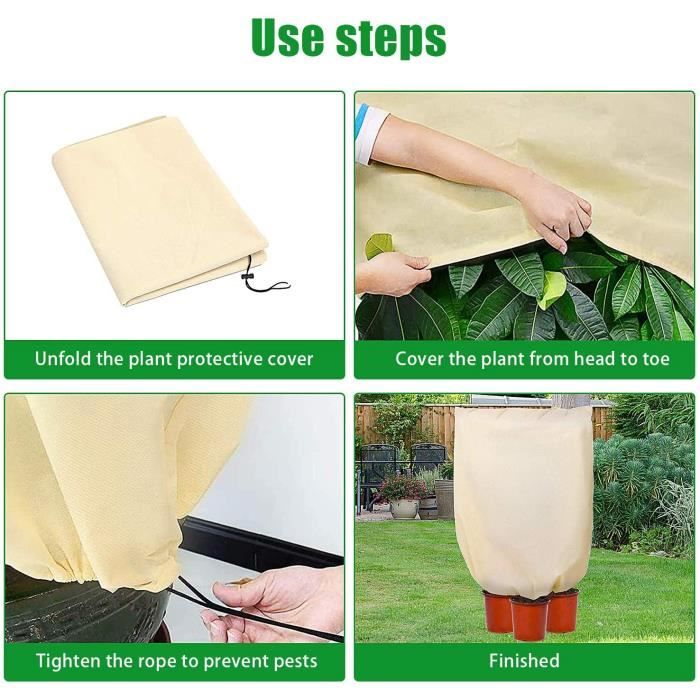 Use steps

Unfold the plant protective cover

Cover the plant from head to toe

Tighten the rope to prevent pests

Finished