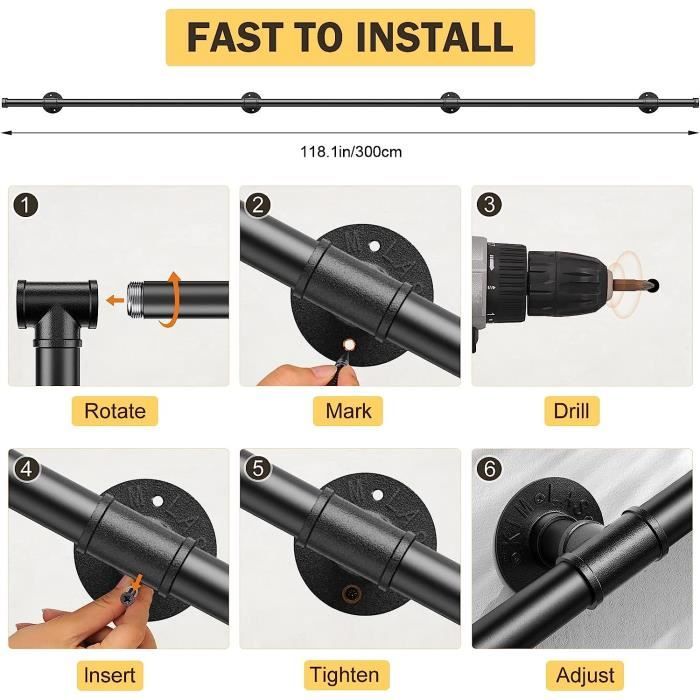 FAST TO INSTALL

118.1in/300cm

1

Rotate

2

Mark

3

Drill

4

Insert

5

Tighten

6

Adjust